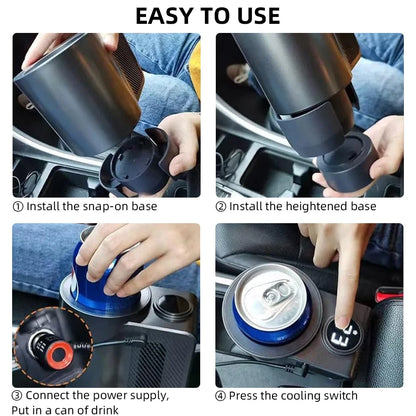 EASY TO USE

① Install the snap-on base

② Install the heightened base

③ Connect the power supply, Put in a can of drink

④ Press the cooling switch